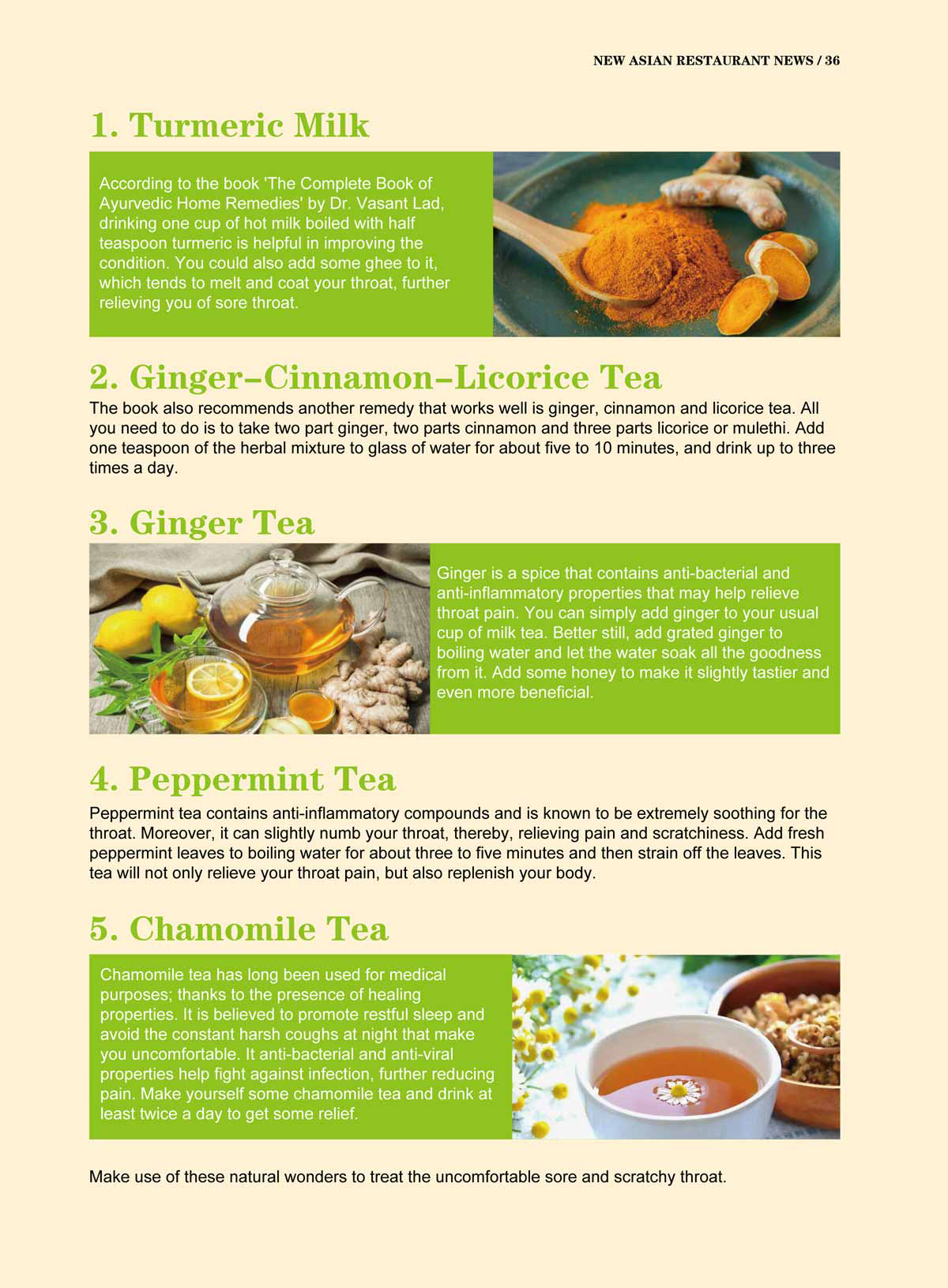 NEW ASIAN RESTAURANT NEWS / 36

1. Turmeric Milk

According to the book 'The Complete Book of Ayurvedic Home Remedies' by Dr. Vasant Lad, drinking one cup of hot milk boiled with half teaspoon turmeric is helpful in improving the condition. You could also add some ghee to it, which tends to melt and coat your throat, further relieving you of sore throat.

2. Ginger–Cinnamon–Licorice Tea

The book also recommends another remedy that works well is ginger, cinnamon and licorice tea. All you need to do is to take two part ginger, two parts cinnamon and three parts licorice or mulethi. Add one teaspoon of the herbal mixture to glass of water for about five to 10 minutes, and drink up to three times a day.

3. Ginger Tea

Ginger is a spice that contains anti-bacterial and anti-inflammatory properties that may help relieve throat pain. You can simply add ginger to your usual cup of milk tea. Better still, add grated ginger to boiling water and let the water soak all the goodness from it. Add some honey to make it slightly tastier and even more beneficial.

4. Peppermint Tea

Peppermint tea contains anti-inflammatory compounds and is known to be extremely soothing for the throat. Moreover, it can slightly numb your throat, thereby, relieving pain and scratchiness. Add fresh peppermint leaves to boiling water for about three to five minutes and then strain off the leaves. This tea will not only relieve your throat pain, but also replenish your body.

5. Chamomile Tea

Chamomile tea has long been used for medical purposes; thanks to the presence of healing properties. It is believed to promote restful sleep and avoid the constant harsh coughs at night that make you uncomfortable. It anti-bacterial and anti-viral properties help fight against infection, further reducing pain. Make yourself some chamomile tea and drink at least twice a day to get some relief.

Make use of these natural wonders to treat the uncomfortable sore and scratchy throat.